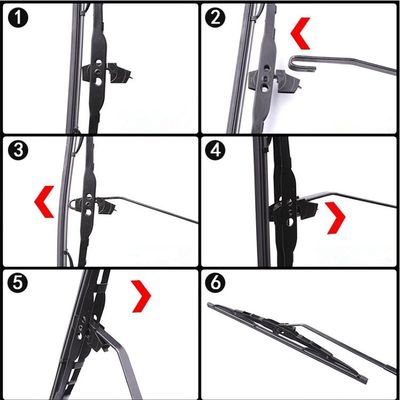 1
2
3
4
5
6